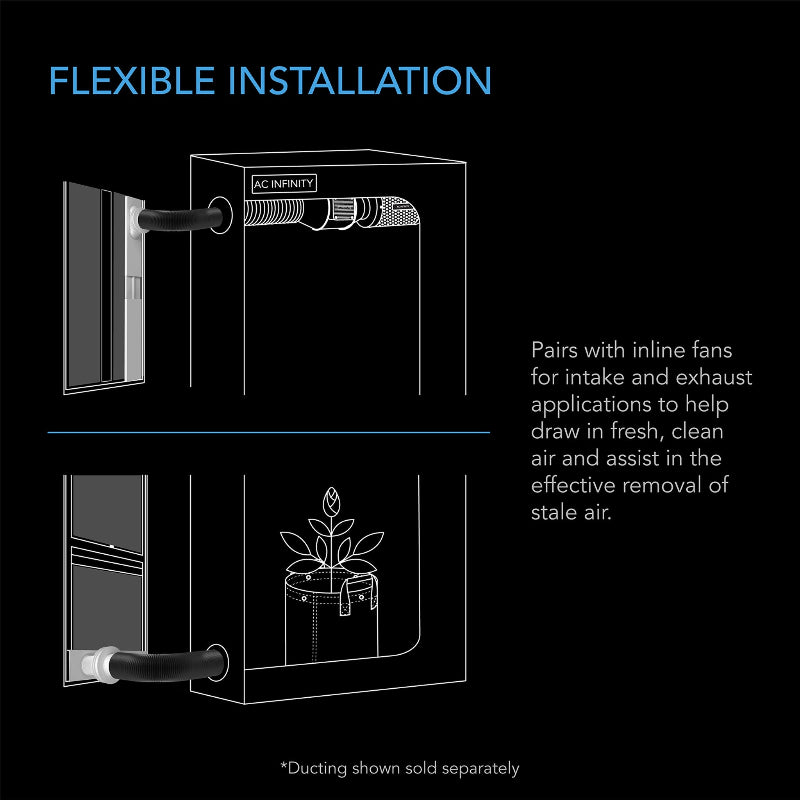 FLEXIBLE INSTALLATION

AC INFINITY

Pairs with inline fans for intake and exhaust applications to help draw in fresh, clean air and assist in the effective removal of stale air.

*Ducting shown sold separately